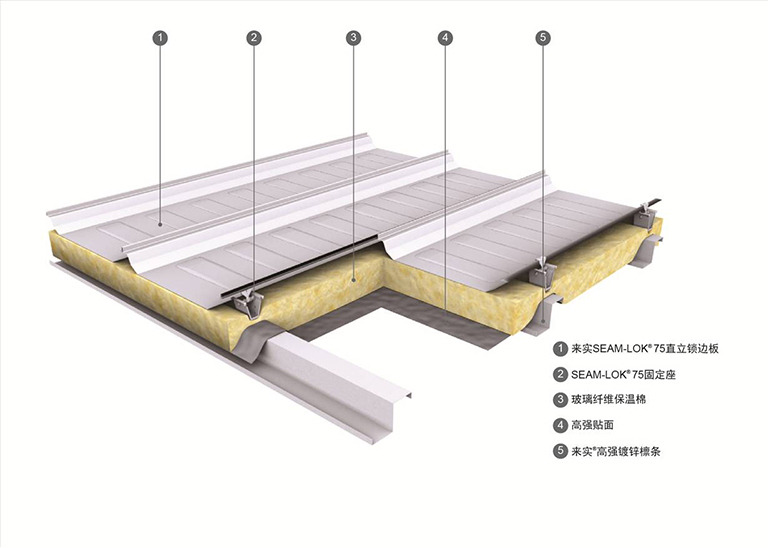 1 2 3 4 5

1 来实SEAM-LOK® 75直立锁边板

2 SEAM-LOK® 75固定座

3 玻璃纤维保温棉

4 高强贴面

5 来实®高强镀锌檩条