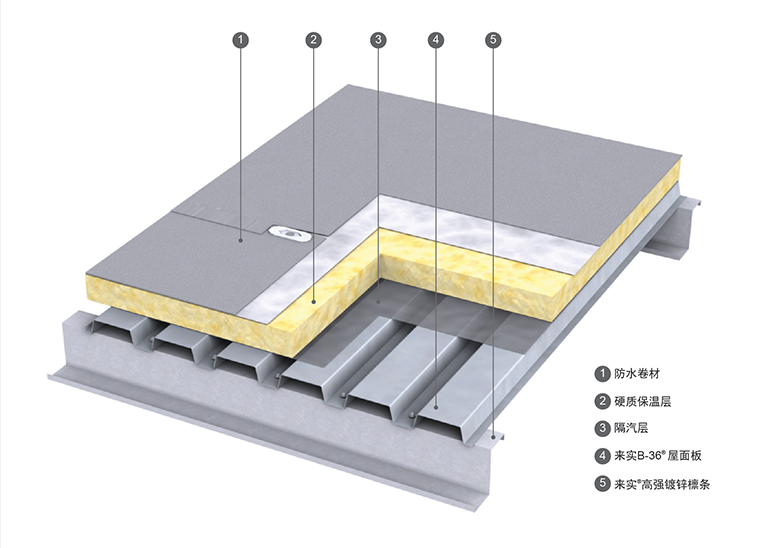 1
2
3
4
5

1 防水卷材
2 硬质保温层
3 隔汽层
4 来实B-36® 屋面板
5 来实®高强镀锌檩条