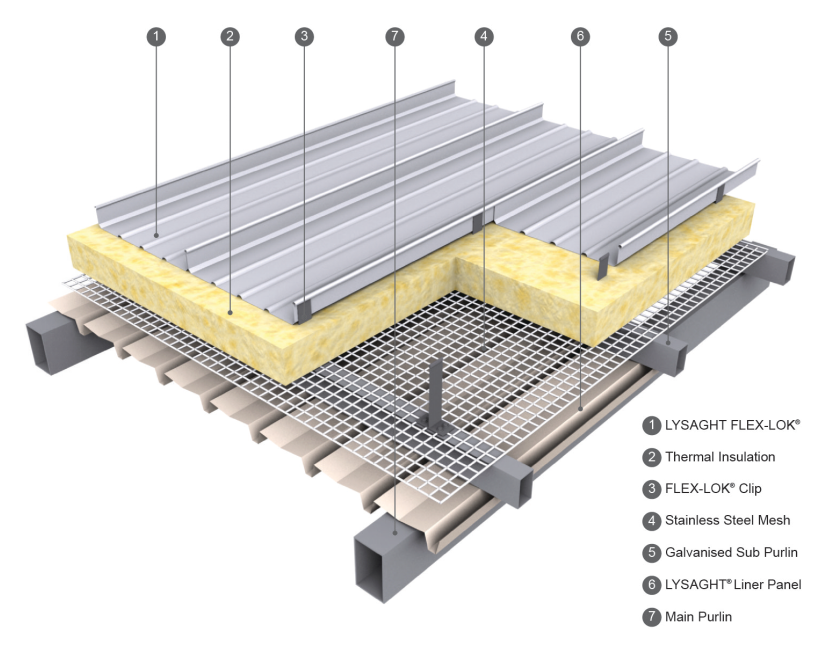 1 2 3 7 4 6 5

1 LYSAGHT FLEX-LOK®
2 Thermal Insulation
3 FLEX-LOK® Clip
4 Stainless Steel Mesh
5 Galvanised Sub Purlin
6 LYSAGHT® Liner Panel
7 Main Purlin