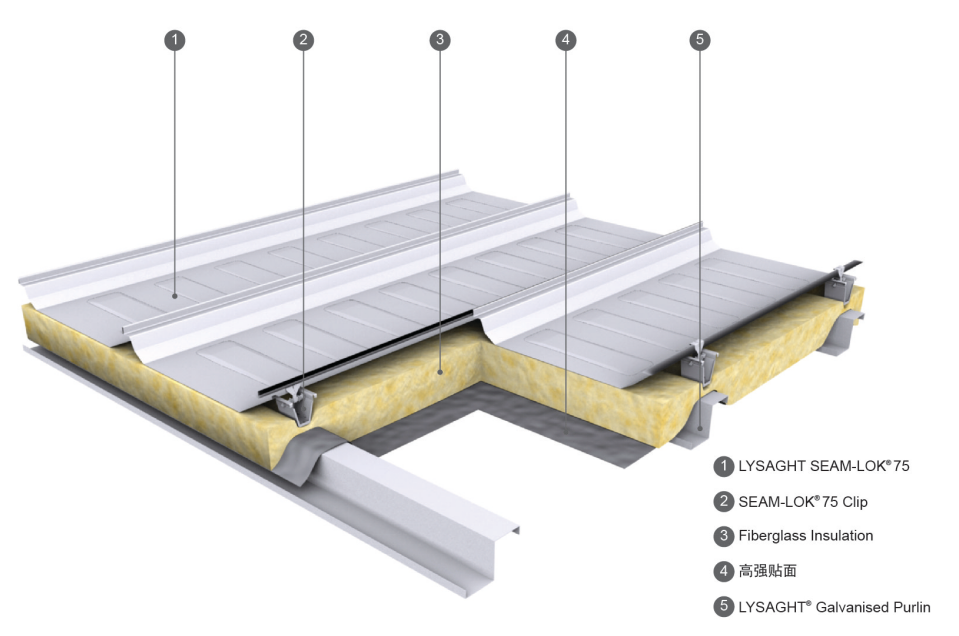 1 2 3 4 5

1 LYSAGHT SEAM-LOK® 75

2 SEAM-LOK® 75 Clip

3 Fiberglass Insulation

4 高强贴面

5 LYSAGHT® Galvanised Purlin