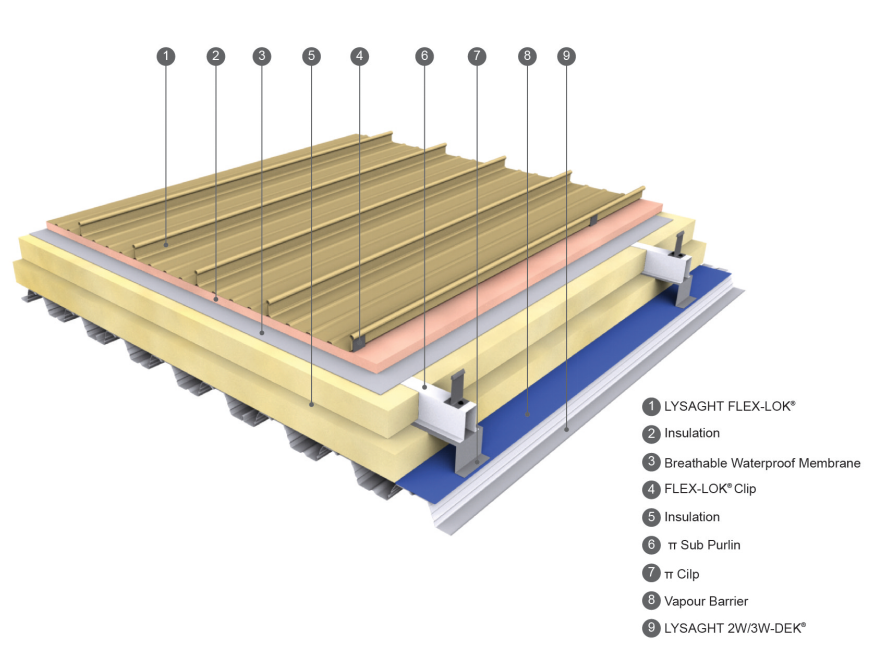 1 2 3 5 4 6 7 8 9

1 LYSAGHT FLEX-LOK®
2 Insulation
3 Breathable Waterproof Membrane
4 FLEX-LOK® Clip
5 Insulation
6 π Sub Purlin
7 π Cilp
8 Vapour Barrier
9 LYSAGHT 2W/3W-DEK®