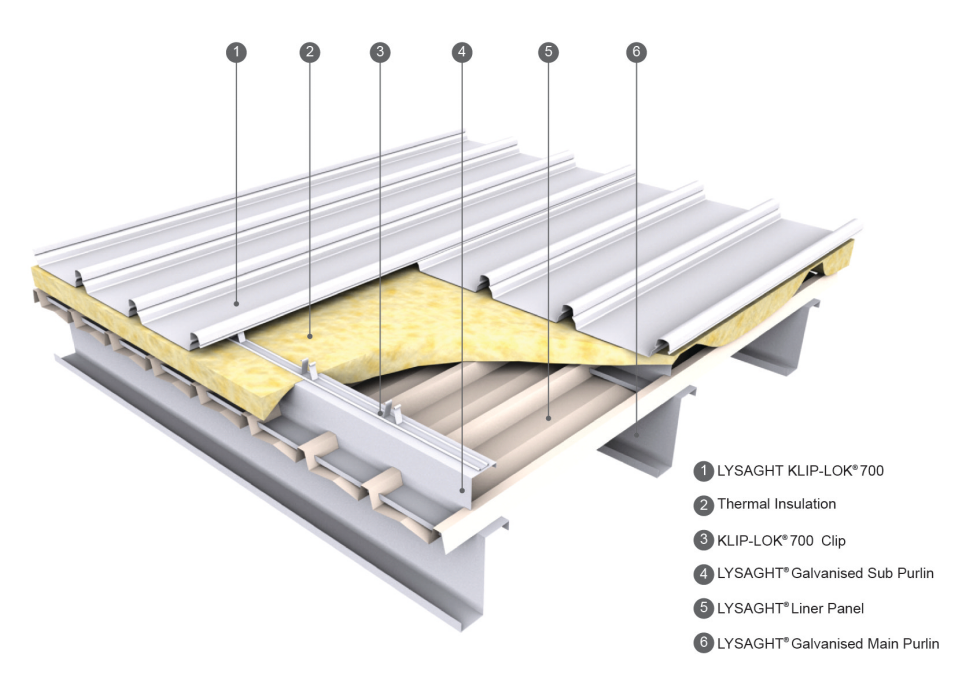 1 2 3 4 5 6

1 LYSAGHT KLIP-LOK® 700

2 Thermal Insulation

3 KLIP-LOK® 700 Clip

4 LYSAGHT® Galvanised Sub Purlin

5 LYSAGHT® Liner Panel

6 LYSAGHT® Galvanised Main Purlin