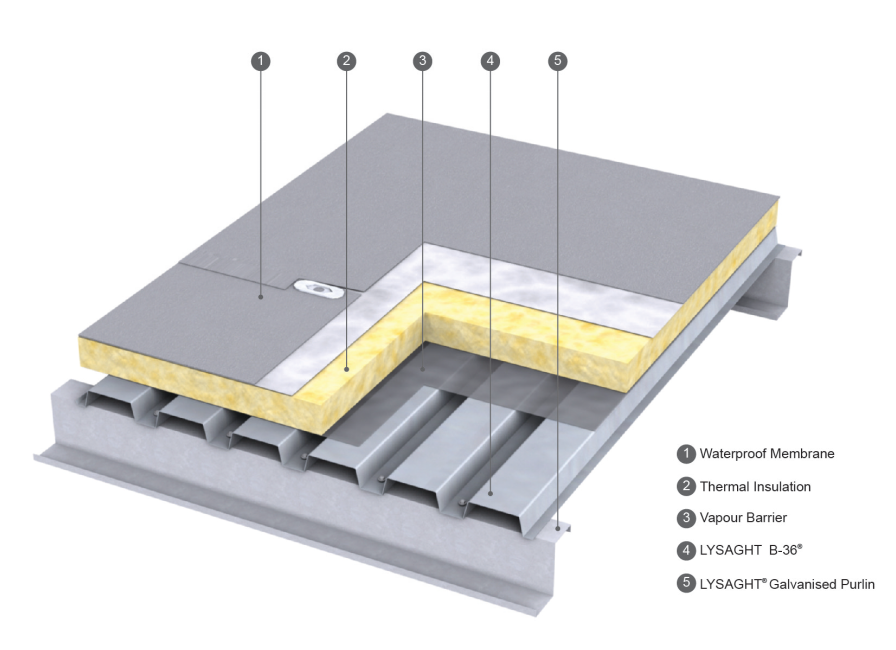 1
2
3
4
5

1 Waterproof Membrane
2 Thermal Insulation
3 Vapour Barrier
4 LYSAGHT B-36®
5 LYSAGHT® Galvanised Purlin